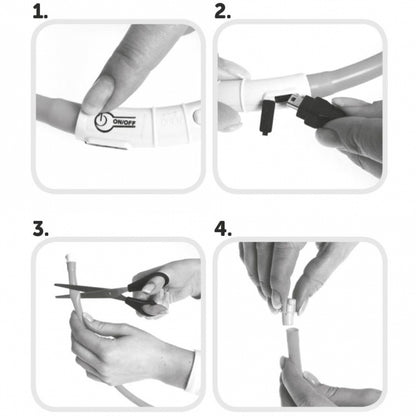 1.

ON/OFF

2.

3.

4.