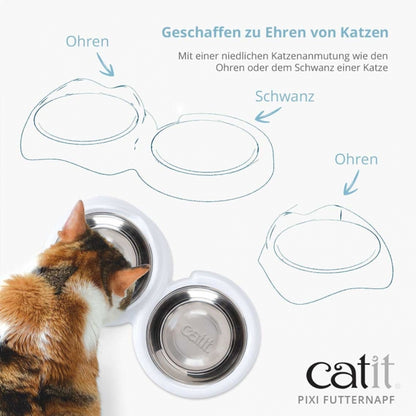 Geschaffen zu Ehren von Katzen

Mit einer niedlichen Katzenanmutung wie den Ohren oder dem Schwanz einer Katze

Ohren

Schwanz

Ohren

catit

catit
PIXI FUTTERNAPF