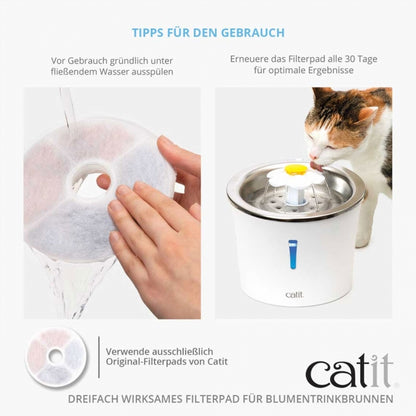 TIPPS FÜR DEN GEBRAUCH

Vor Gebrauch gründlich unter fließendem Wasser ausspülen

Erneuere das Filterpad alle 30 Tage für optimale Ergebnisse

catit

Verwende ausschließlich Original-Filterpads von Catit

catit

DREIFACH WIRKSAMES FILTERPAD FÜR BLUMENTRINKBRUNNEN