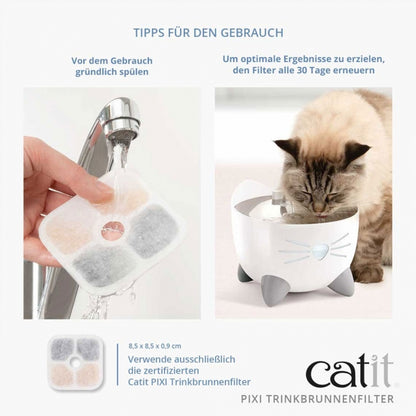 TIPPS FÜR DEN GEBRAUCH

Vor dem Gebrauch gründlich spülen

Um optimale Ergebnisse zu erzielen, den Filter alle 30 Tage erneuern

8,5 x 8,5 x 0,9 cm

Verwende ausschließlich die zertifizierten Catit PIXI Trinkbrunnenfilter

catit

PIXI TRINKBRUNNENFILTER